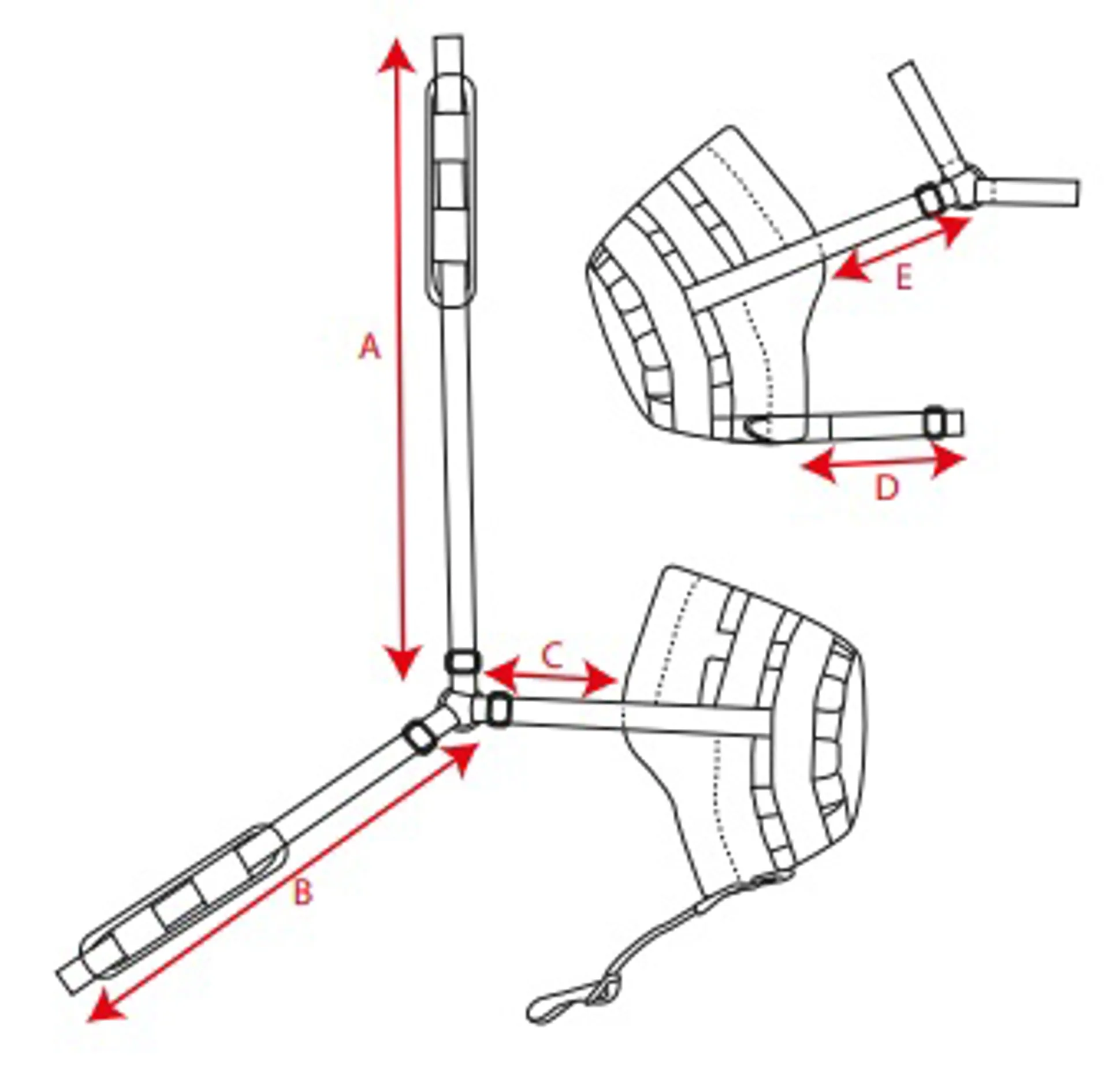 A
E
D
C
B