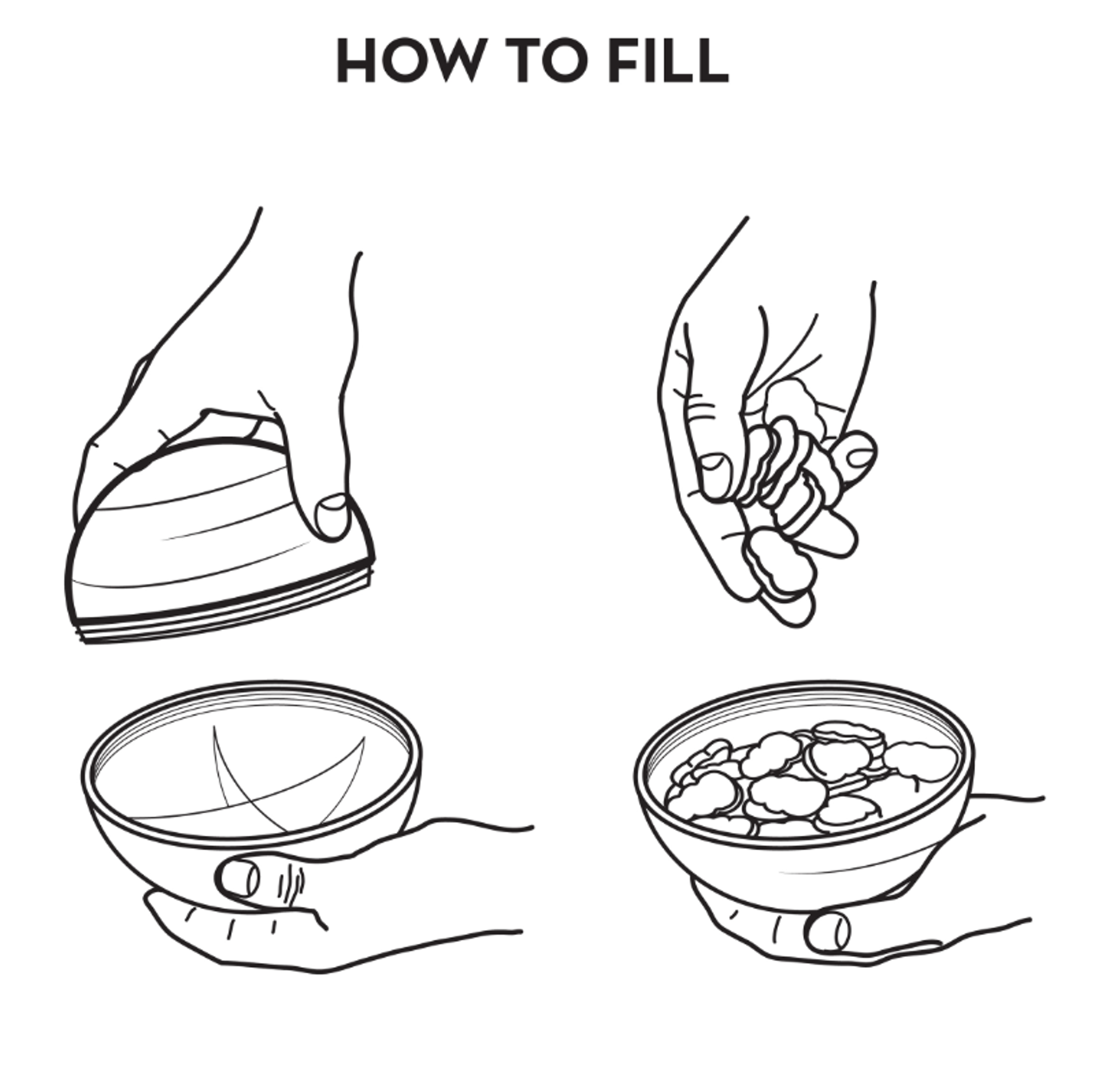 HOW TO FILL