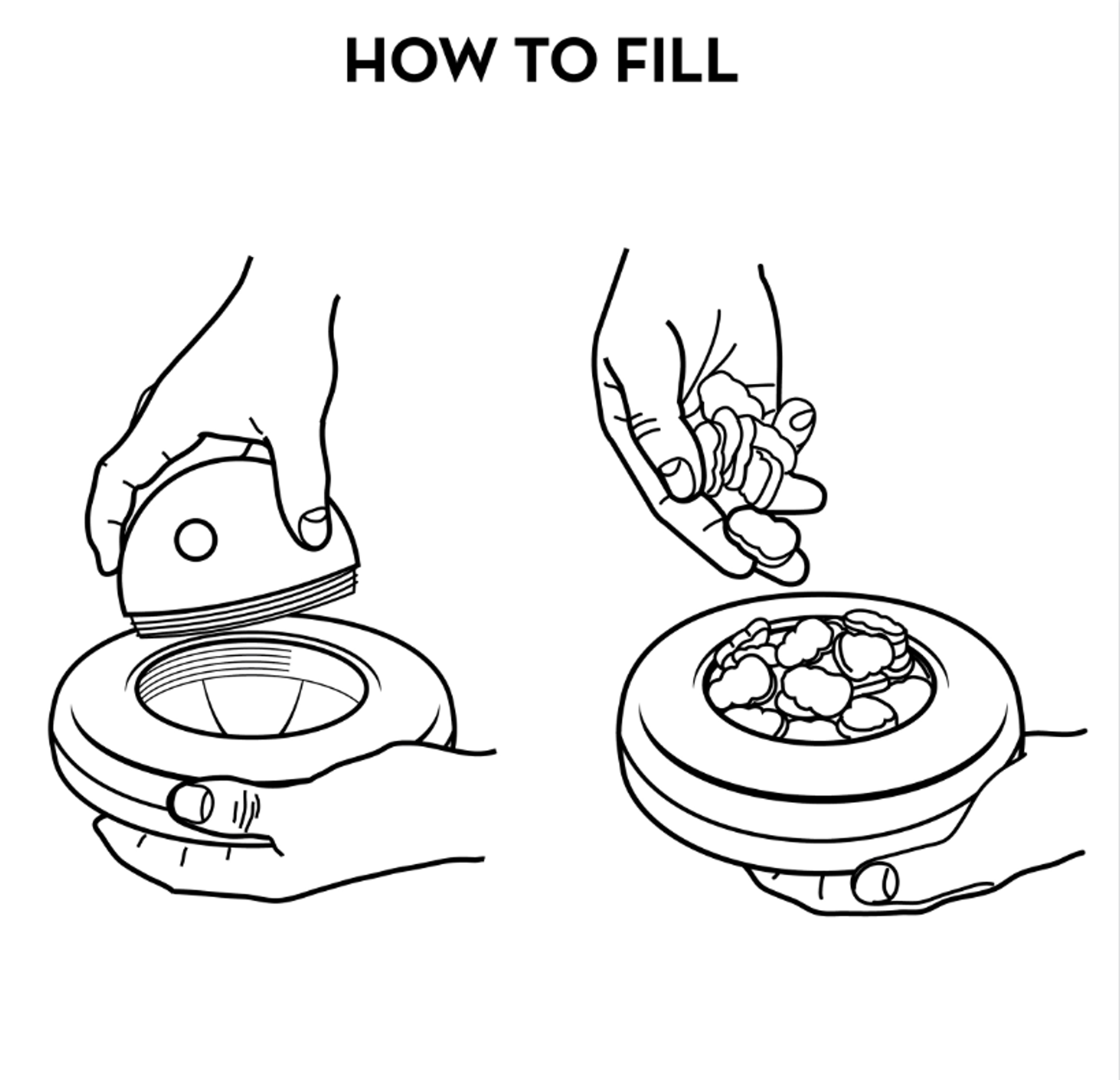 HOW TO FILL