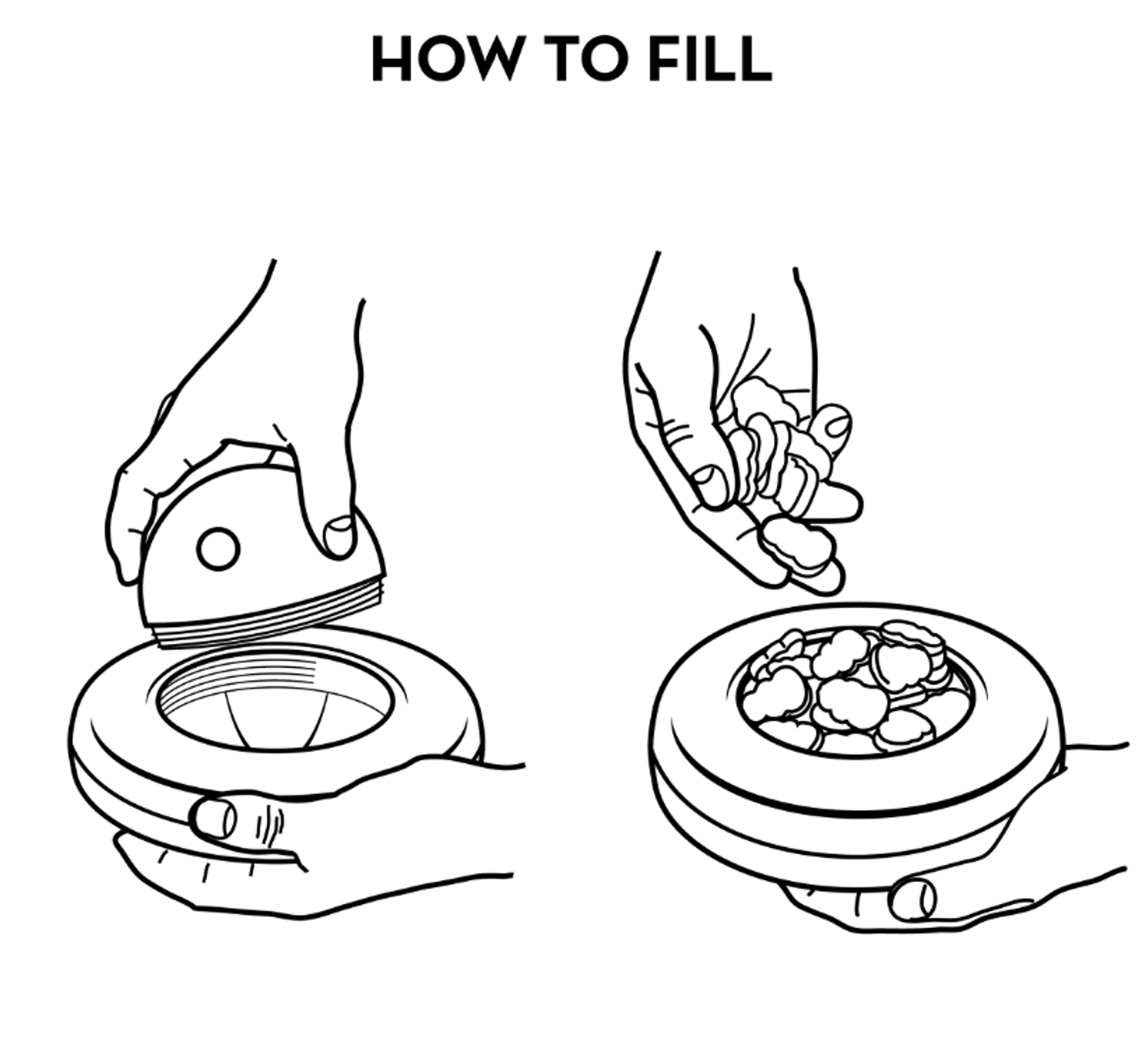 HOW TO FILL